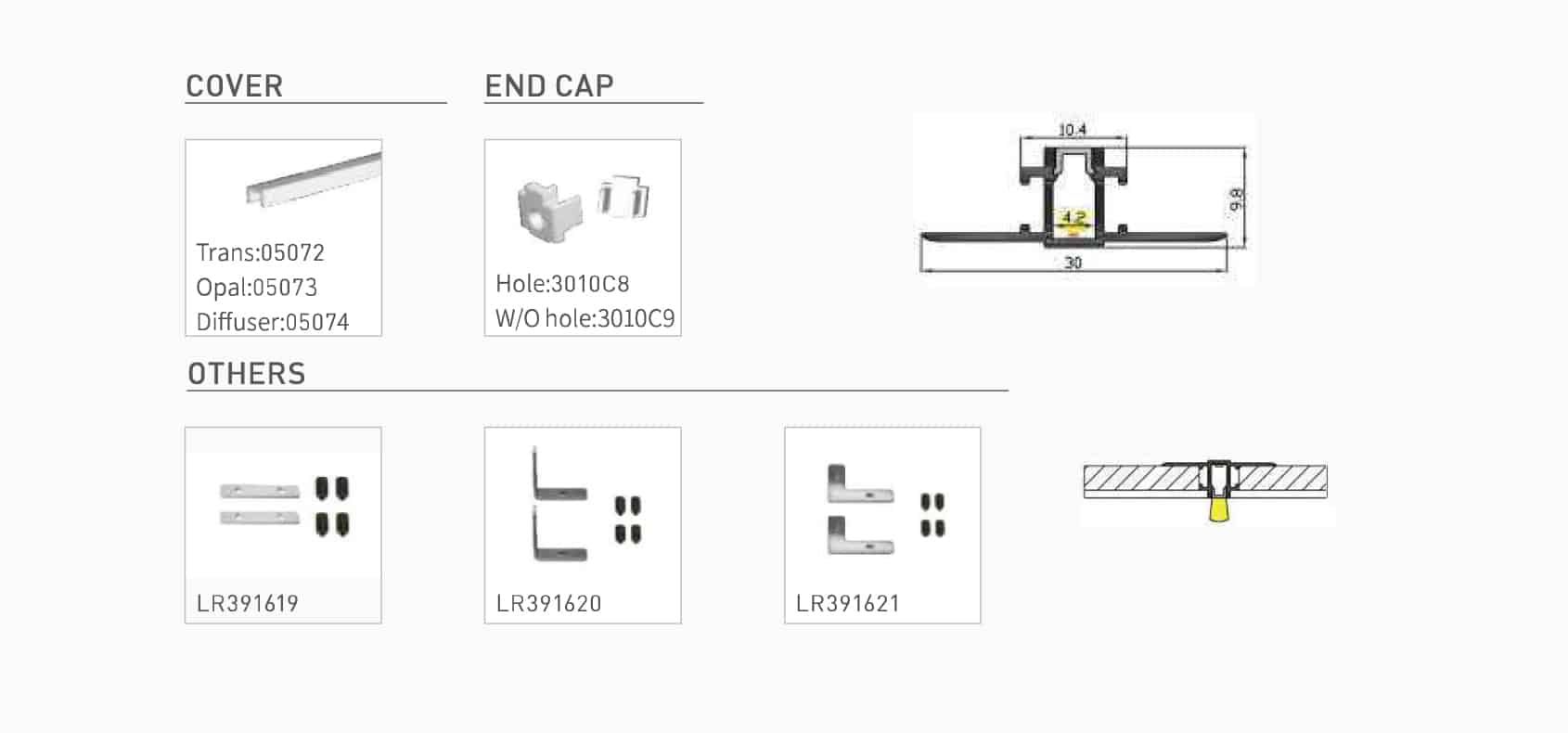 COVER

Trans:05072
Opal:05073
Diffuser:05074

END CAP

Hole:3010C8
W/O hole:3010C9

10.4
9.8
4.2
30

OTHERS

LR391619

LR391620

LR391621