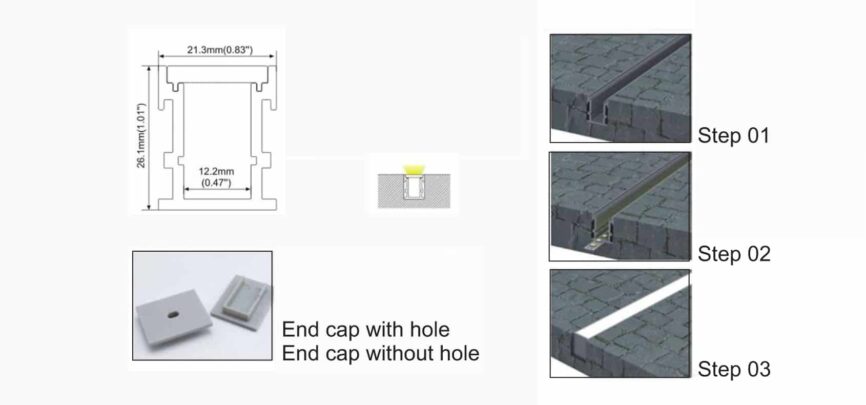 21.3mm(0.83")

26.1mm(1.01")

12.2mm
(0.47")

End cap with hole
End cap without hole

Step 01

Step 02

Step 03