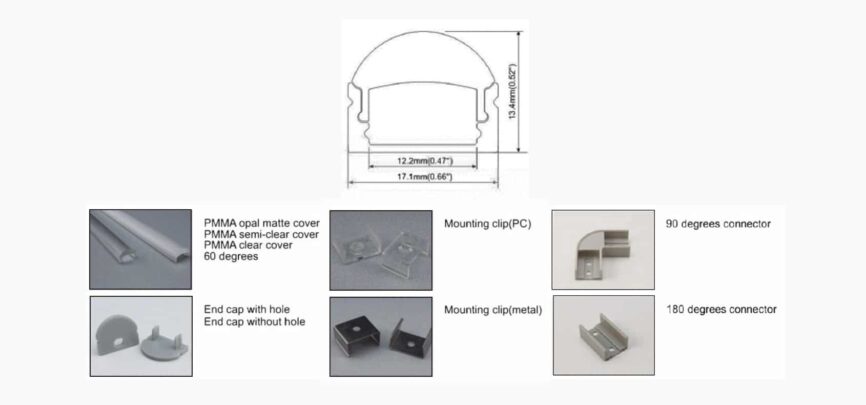 13.4mm(0.52")

12.2mm(0.47")

17.1mm(0.66")

PMMA opal matte cover
PMMA semi-clear cover
PMMA clear cover
60 degrees

Mounting clip(PC)

90 degrees connector

End cap with hole
End cap without hole

Mounting clip(metal)

180 degrees connector