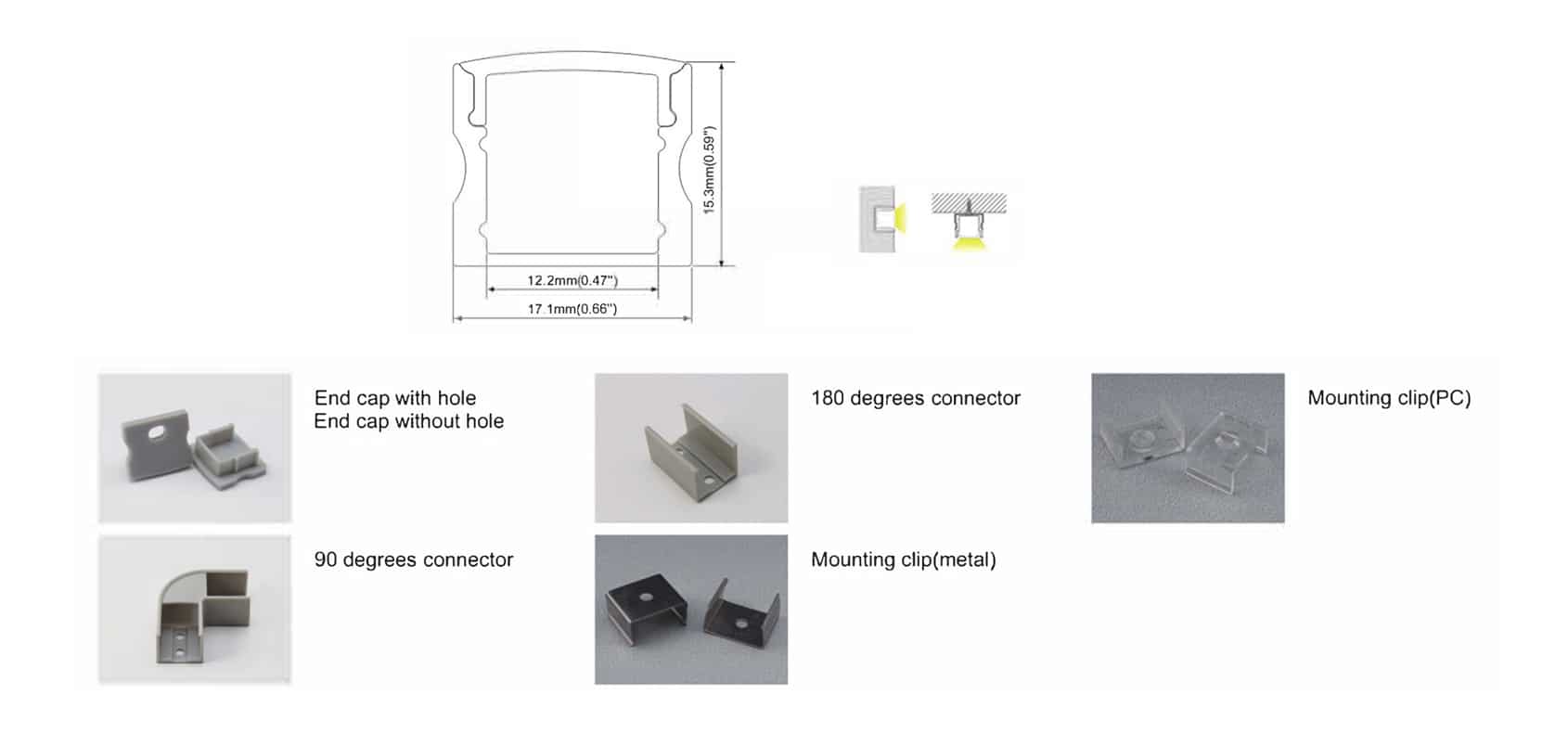 15.3mm(0.59")

12.2mm(0.47")

17.1mm(0.66")

End cap with hole
End cap without hole

180 degrees connector

Mounting clip(PC)

90 degrees connector

Mounting clip(metal)