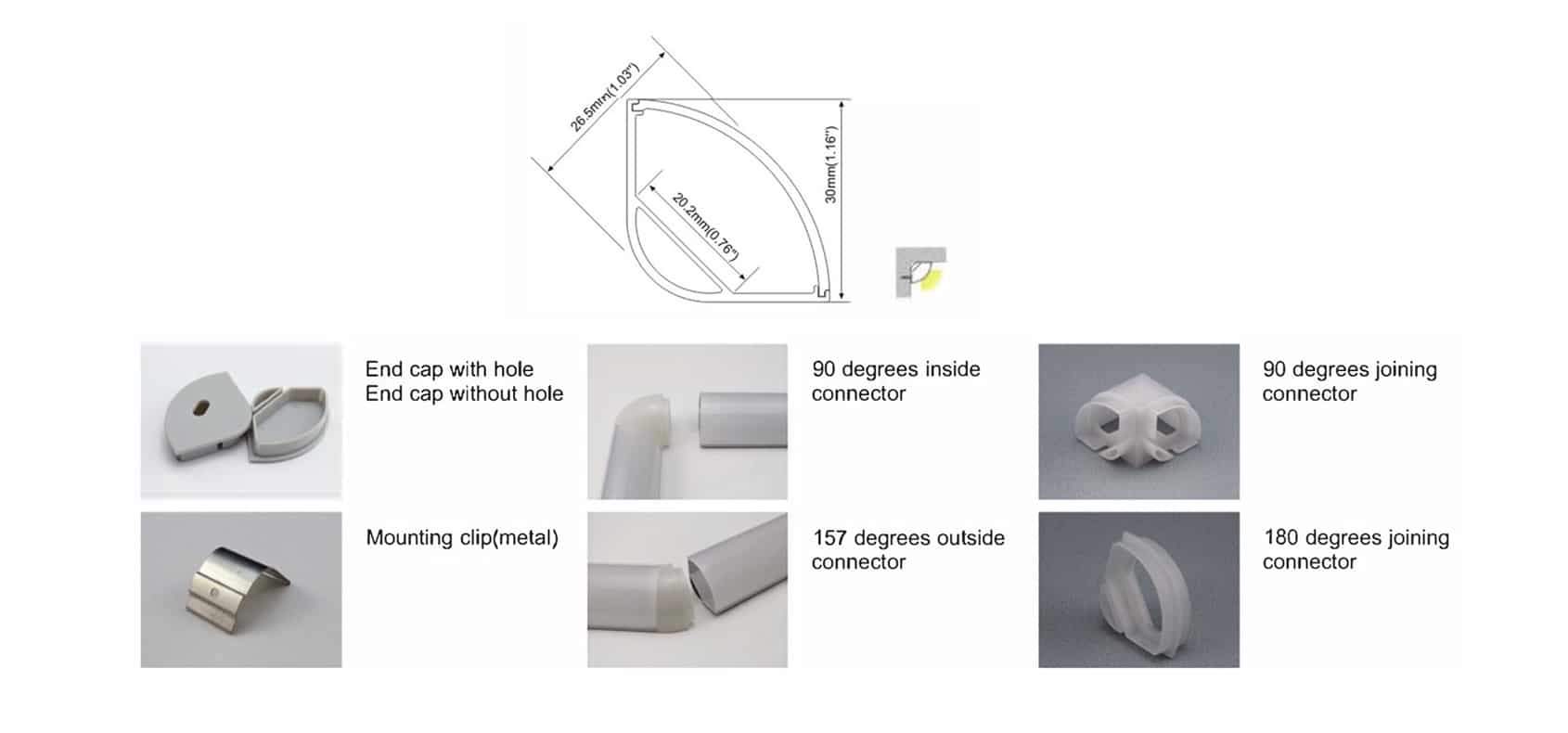 26.5mm(1.03")

20.2mm(0.76")

30mm(1.16")

End cap with hole
End cap without hole

90 degrees inside connector

90 degrees joining connector

Mounting clip(metal)

157 degrees outside connector

180 degrees joining connector