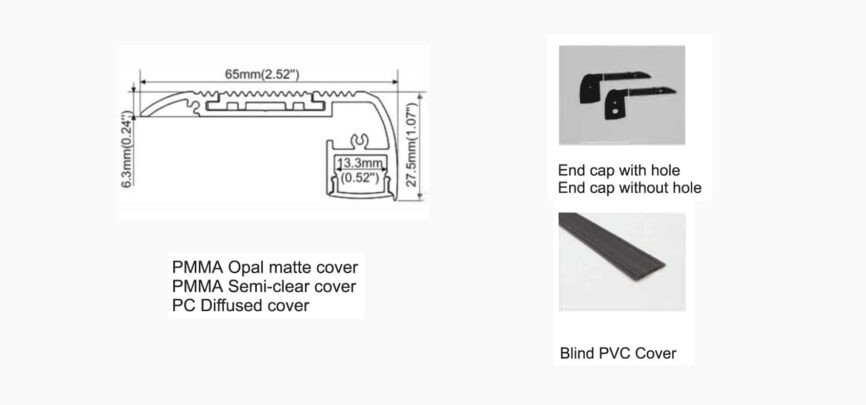 65mm(2.52")
6.3mm(0.24")
13.3mm
(0.52")
27.5mm(1.07")

PMMA Opal matte cover
PMMA Semi-clear cover
PC Diffused cover

End cap with hole
End cap without hole

Blind PVC Cover