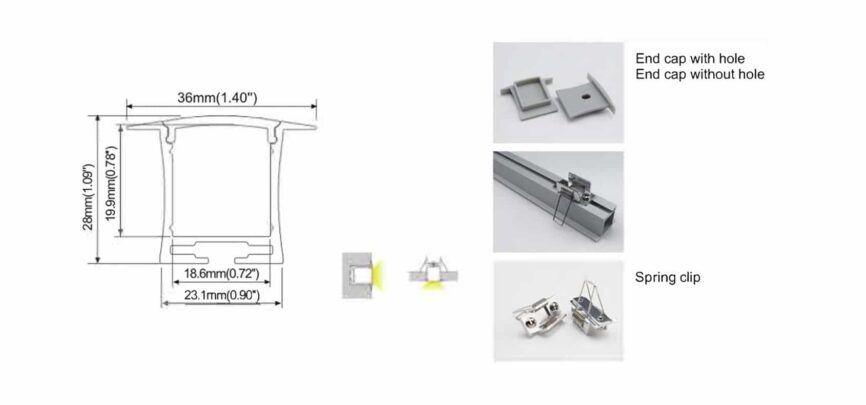 36mm(1.40")

28mm(1.09")

19.9mm(0.78")

18.6mm(0.72")

23.1mm(0.90")

End cap with hole
End cap without hole

Spring clip