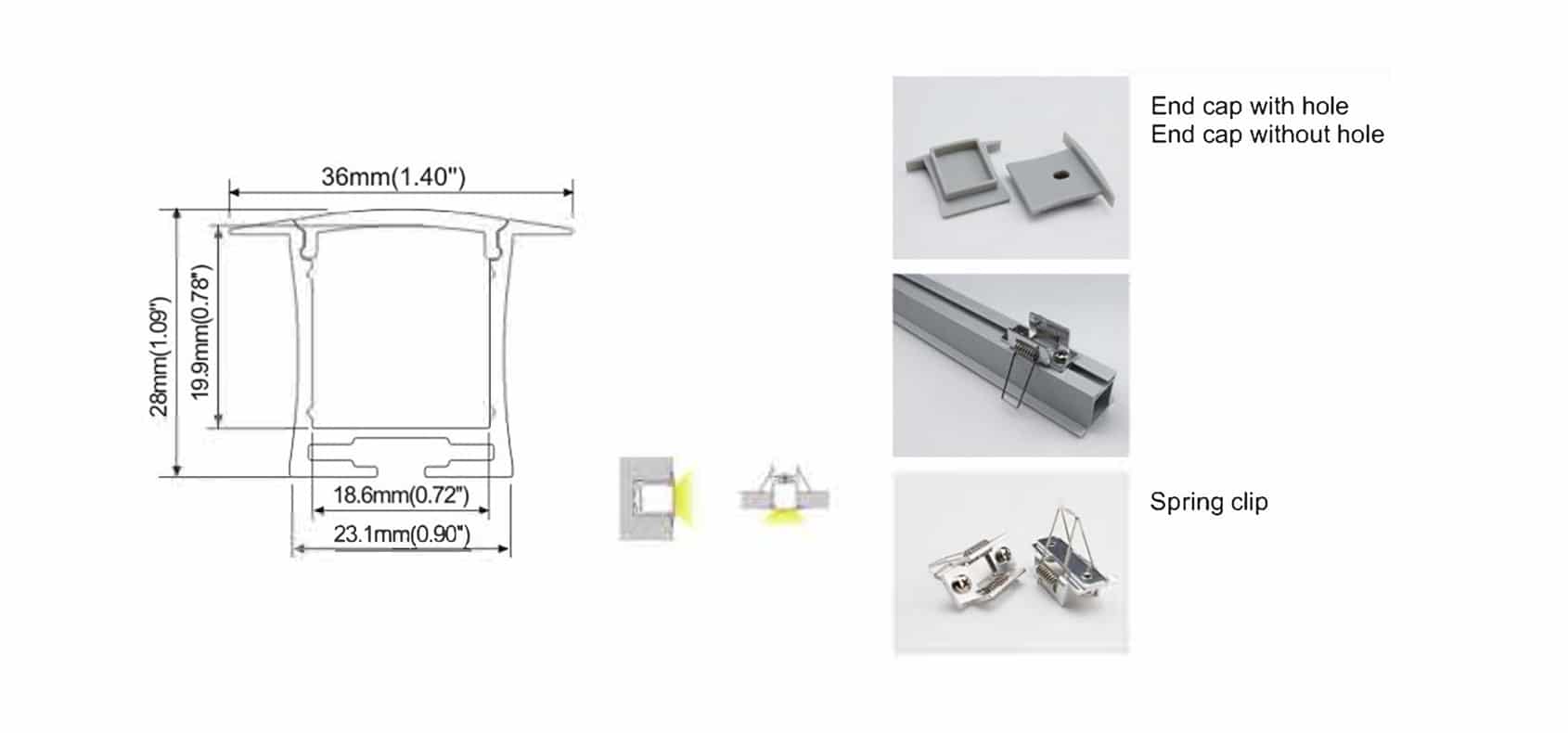 36mm(1.40")

28mm(1.09")

19.9mm(0.78")

18.6mm(0.72")

23.1mm(0.90")

End cap with hole
End cap without hole

Spring clip