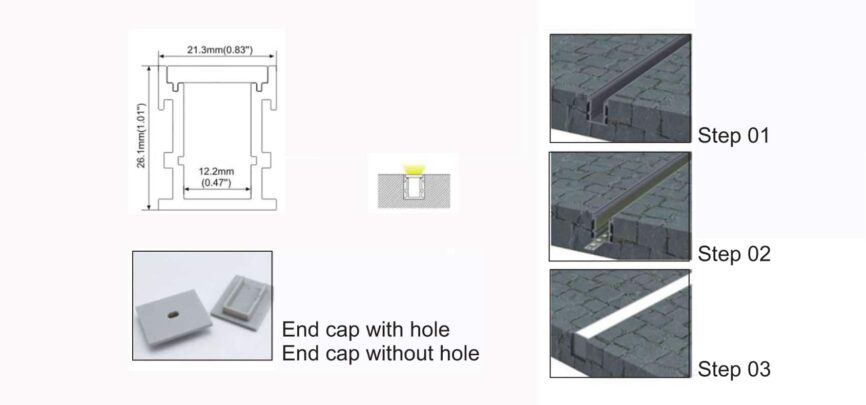 21.3mm(0.83")

26.1mm(1.01")

12.2mm (0.47")

End cap with hole
End cap without hole

Step 01

Step 02

Step 03