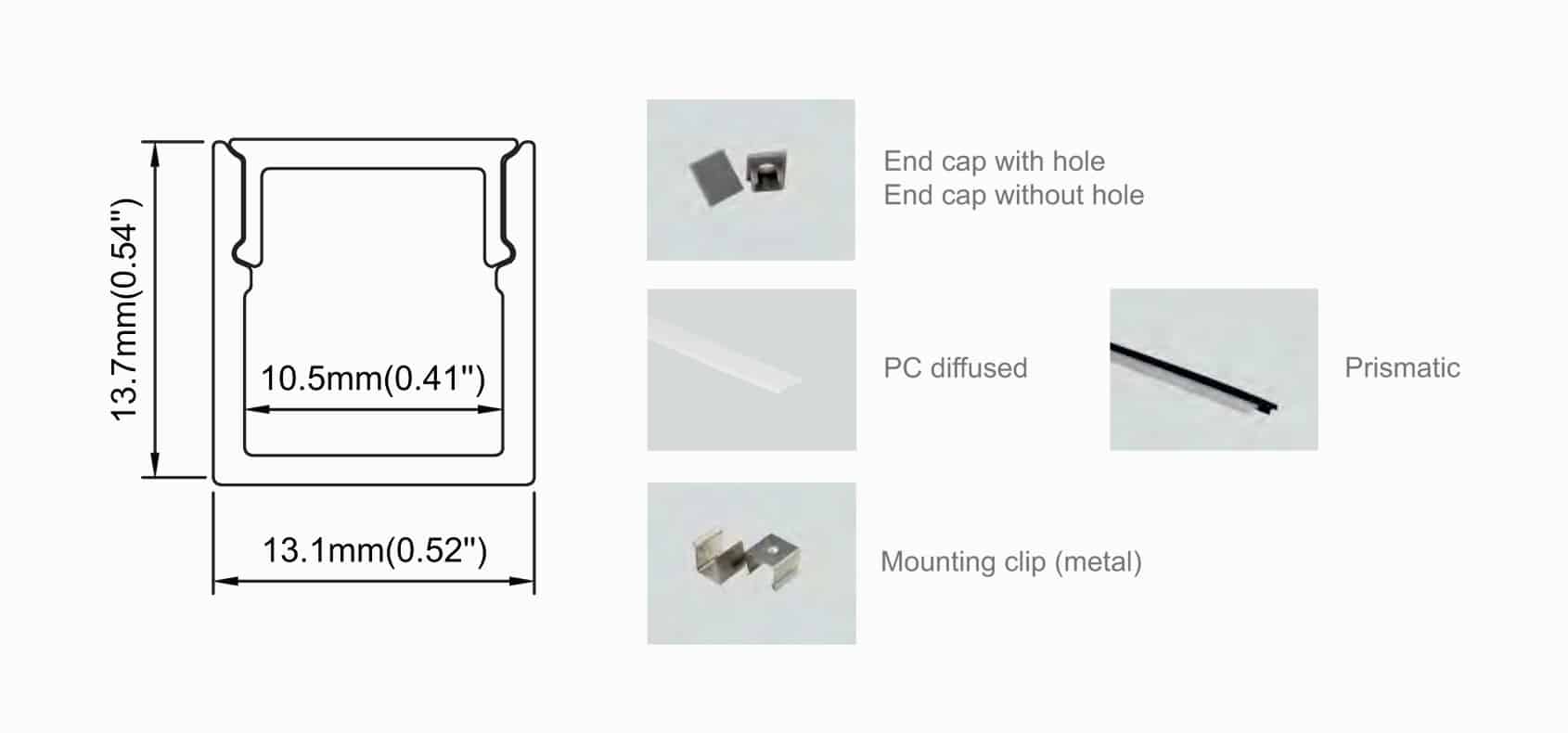 13.7mm(0.54")

10.5mm(0.41")

13.1mm(0.52")

End cap with hole
End cap without hole

PC diffused

Prismatic

Mounting clip (metal)