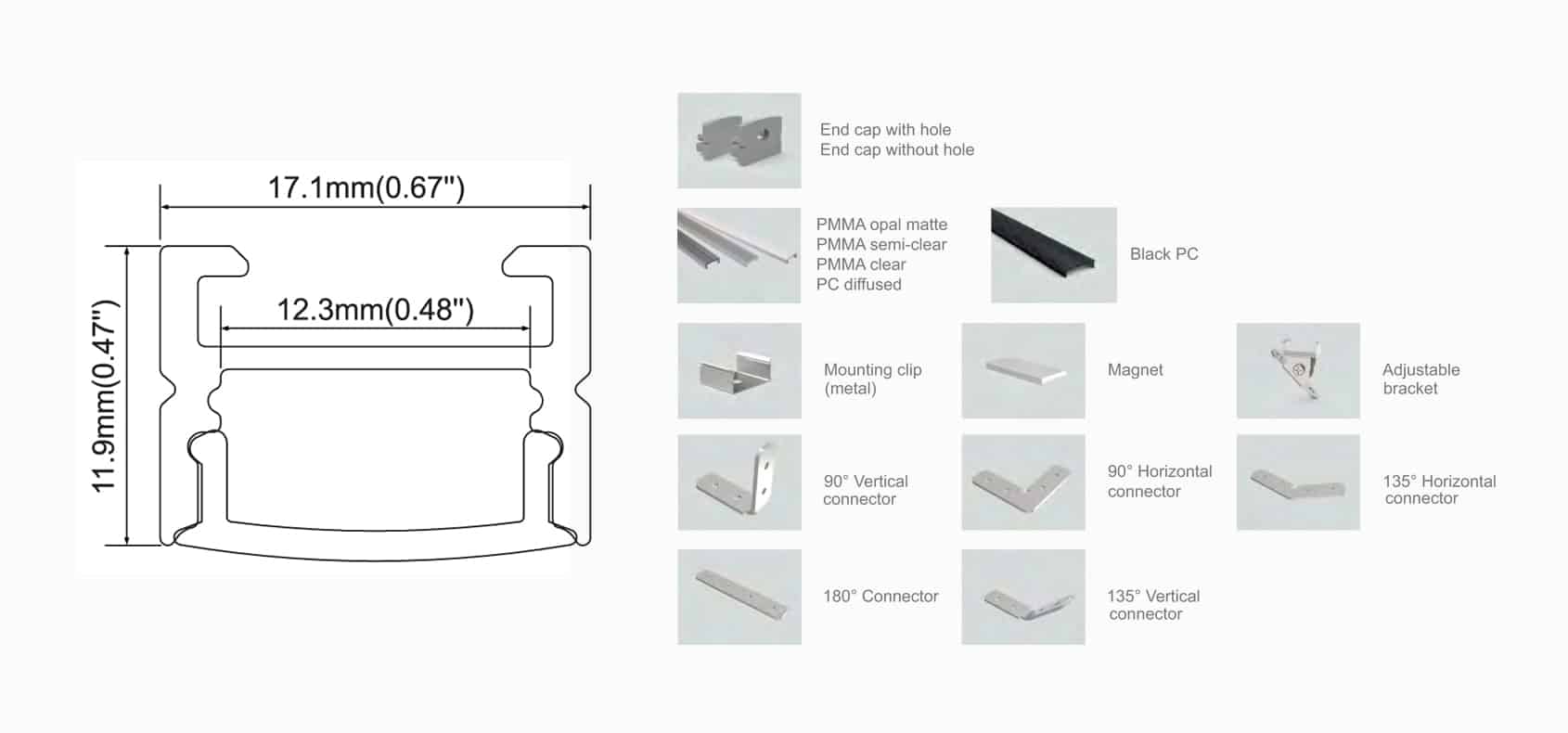 17.1mm(0.67")

12.3mm(0.48")

11.9mm(0.47")

End cap with hole
End cap without hole

PMMA opal matte
PMMA semi-clear
PMMA clear
PC diffused

Black PC

Mounting clip (metal)

Magnet

Adjustable bracket

90° Vertical connector

90° Horizontal connector

135° Horizontal connector

180° Connector

135° Vertical connector