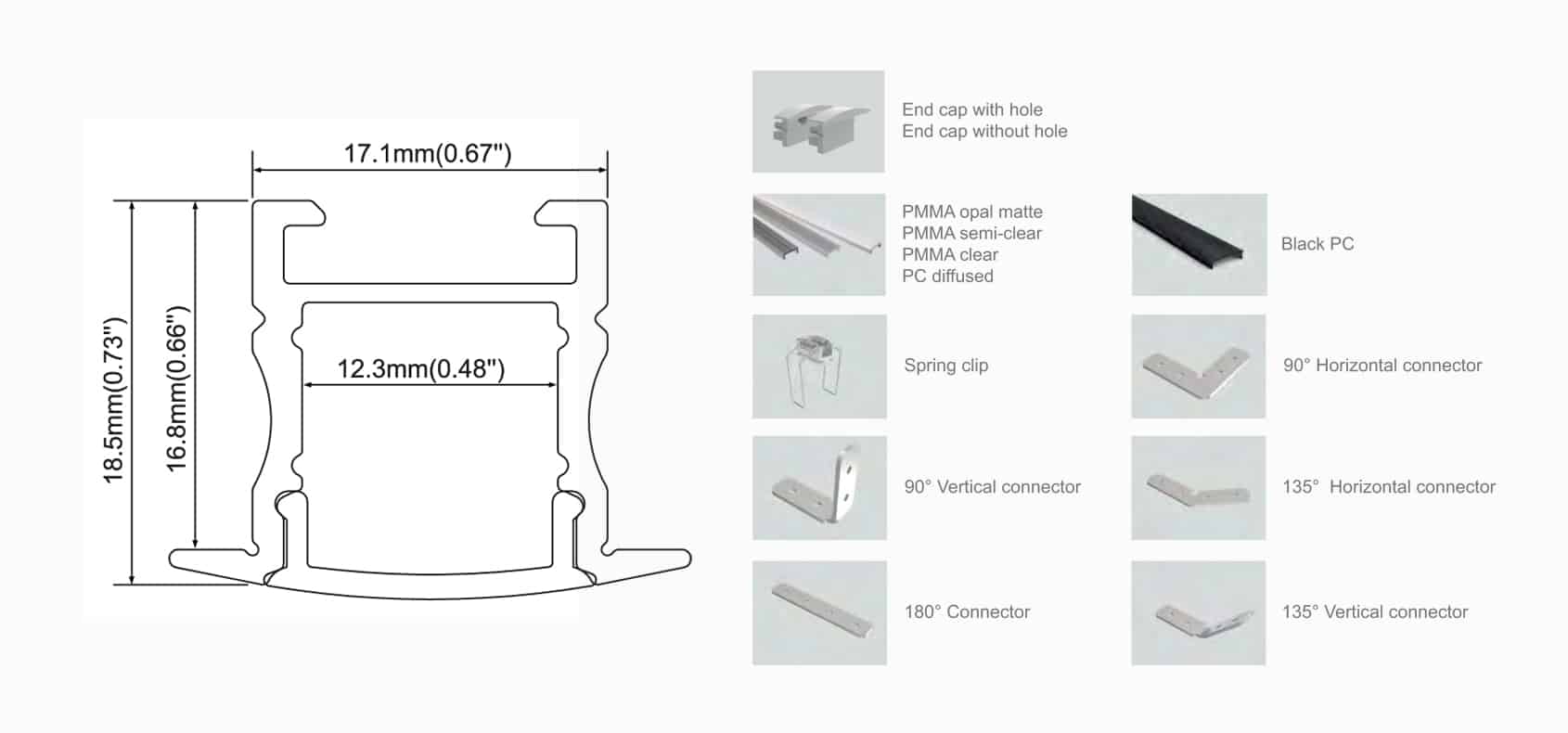 17.1mm(0.67")

18.5mm(0.73")

16.8mm(0.66")

12.3mm(0.48")

End cap with hole
End cap without hole

PMMA opal matte
PMMA semi-clear
PMMA clear
PC diffused

Black PC

Spring clip

90° Horizontal connector

90° Vertical connector

135° Horizontal connector

180° Connector

135° Vertical connector