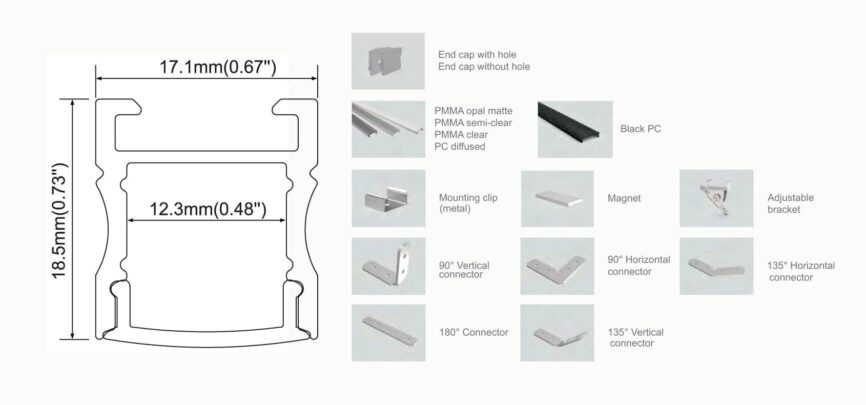 17.1mm(0.67")

18.5mm(0.73")

12.3mm(0.48")

End cap with hole
End cap without hole

PMMA opal matte
PMMA semi-clear
PMMA clear
PC diffused

Black PC

Mounting clip (metal)

Magnet

Adjustable bracket

90° Vertical connector

90° Horizontal connector

135° Horizontal connector

180° Connector

135° Vertical connector