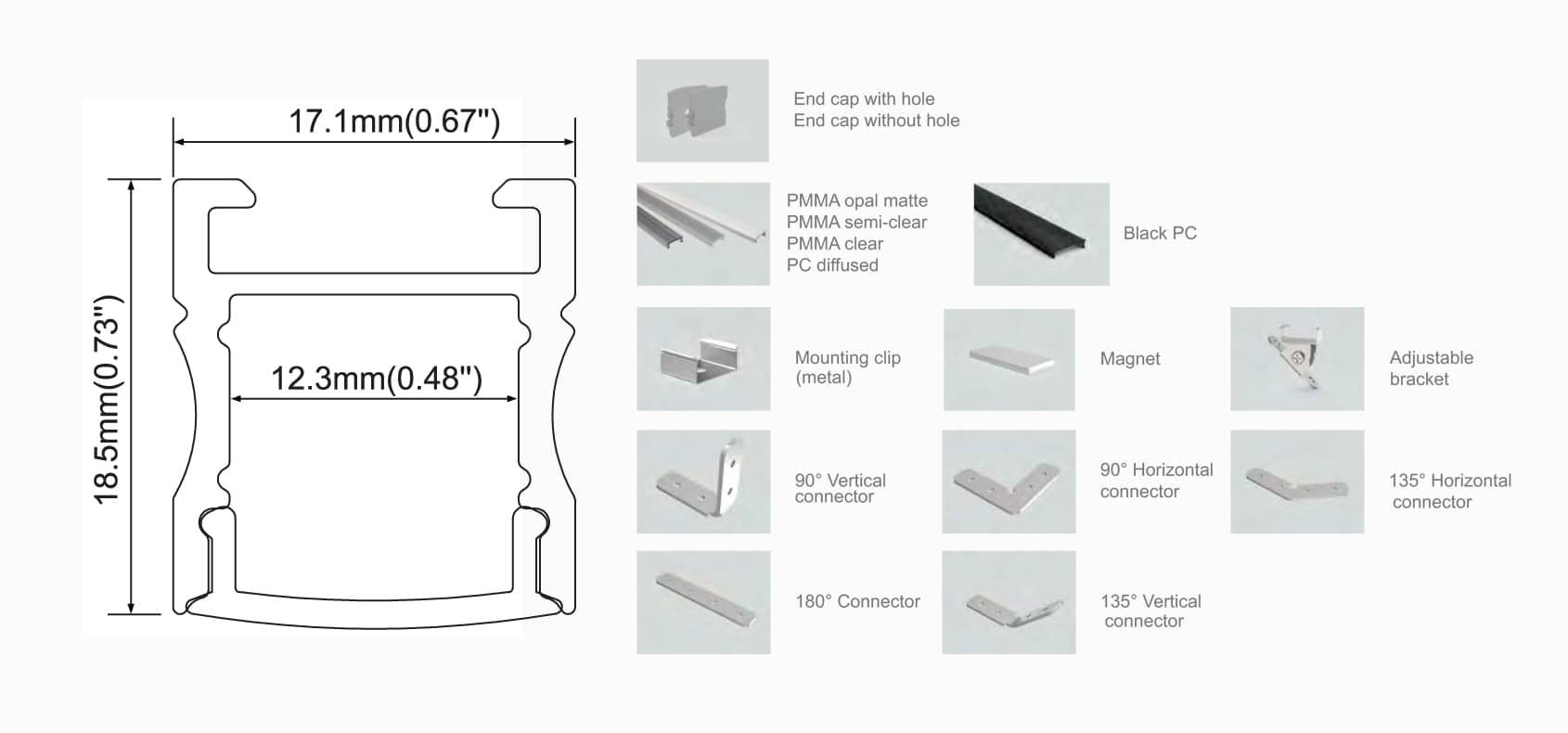 17.1mm(0.67")

18.5mm(0.73")

12.3mm(0.48")

End cap with hole
End cap without hole

PMMA opal matte
PMMA semi-clear
PMMA clear
PC diffused

Black PC

Mounting clip
(metal)

Magnet

Adjustable
bracket

90° Vertical
connector

90° Horizontal
connector

135° Horizontal
connector

180° Connector

135° Vertical
connector